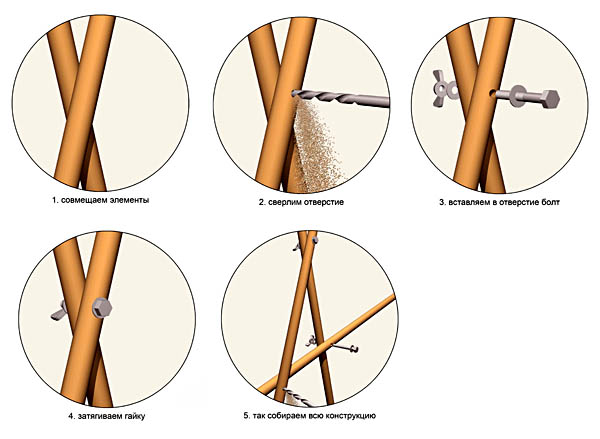 1. совмещаем элементы

2. сверлим отверстие

3. вставляем в отверстие болт

4. затягиваем гайку

5. так собираем всю конструкцию